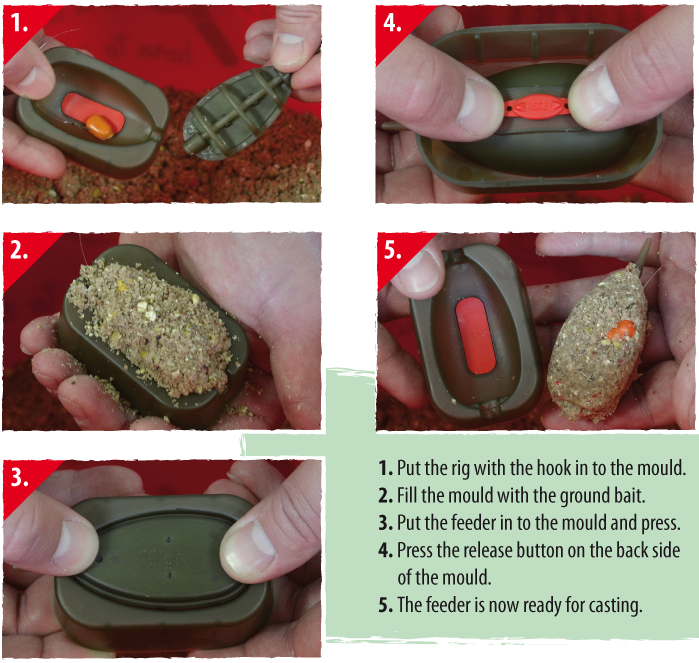 1.

4.

2.

5.

3.

1. Put the rig with the hook in to the mould.
2. Fill the mould with the ground bait.
3. Put the feeder in to the mould and press.
4. Press the release button on the back side of the mould.
5. The feeder is now ready for casting.